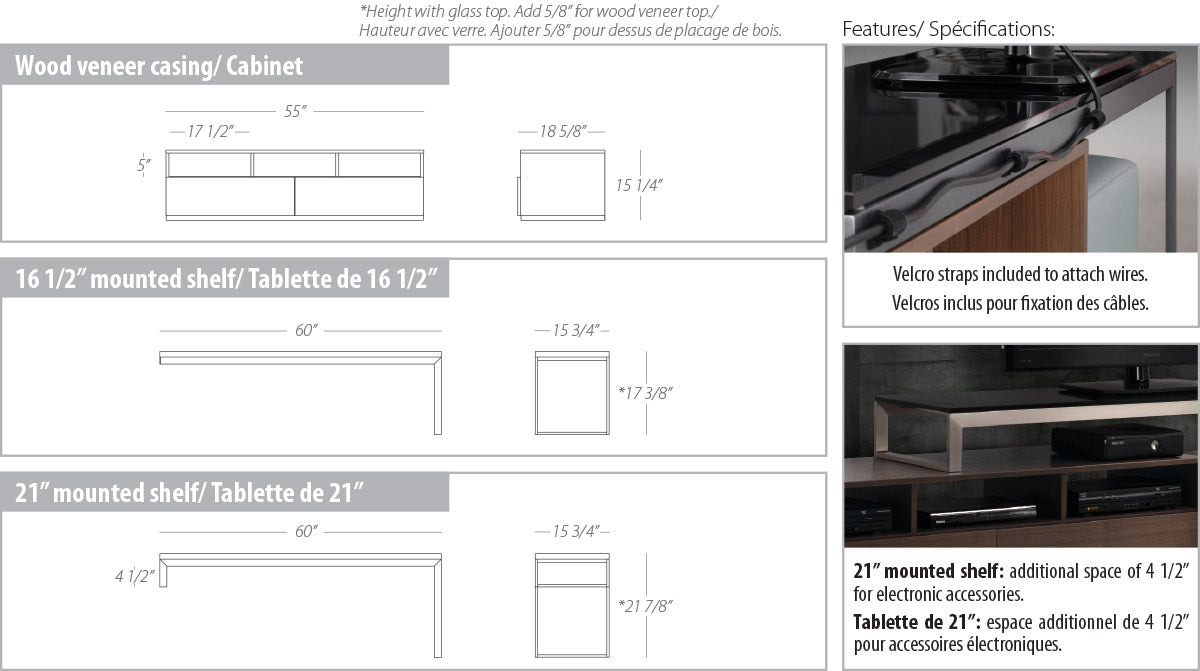 *Height with glass top. Add 5/8" for wood veneer top./
Hauteur avec verre. Ajouter 5/8" pour dessus de placage de bois.

Wood veneer casing/ Cabinet

55"

17 1/2"

5"

18 5/8"

15 1/4"

16 1/2" mounted shelf/ Tablette de 16 1/2"

60"

15 3/4"

*17 3/8"

21" mounted shelf/ Tablette de 21"

60"

4 1/2"

15 3/4"

*21 7/8"

Features/ Spécifications:

Velcro straps included to attach wires.
Velcros inclus pour fixation des câbles.

**21" mounted shelf:** additional space of 4 1/2" for electronic accessories.

**Tablette de 21":** espace additionnel de 4 1/2" pour accessoires électroniques.